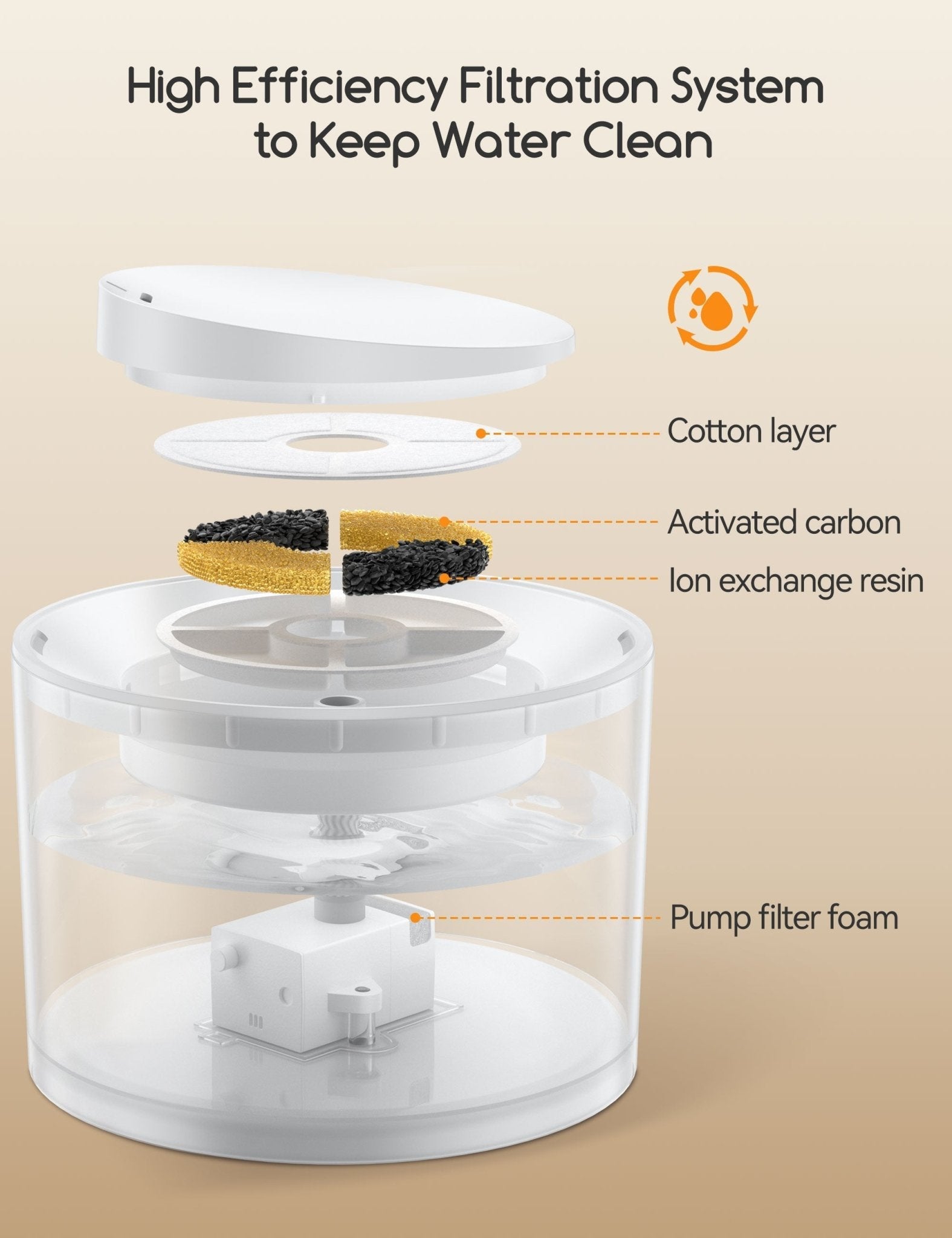 High Efficiency Filtration System to Keep Water Clean

Cotton layer

Activated carbon

Ion exchange resin

Pump filter foam