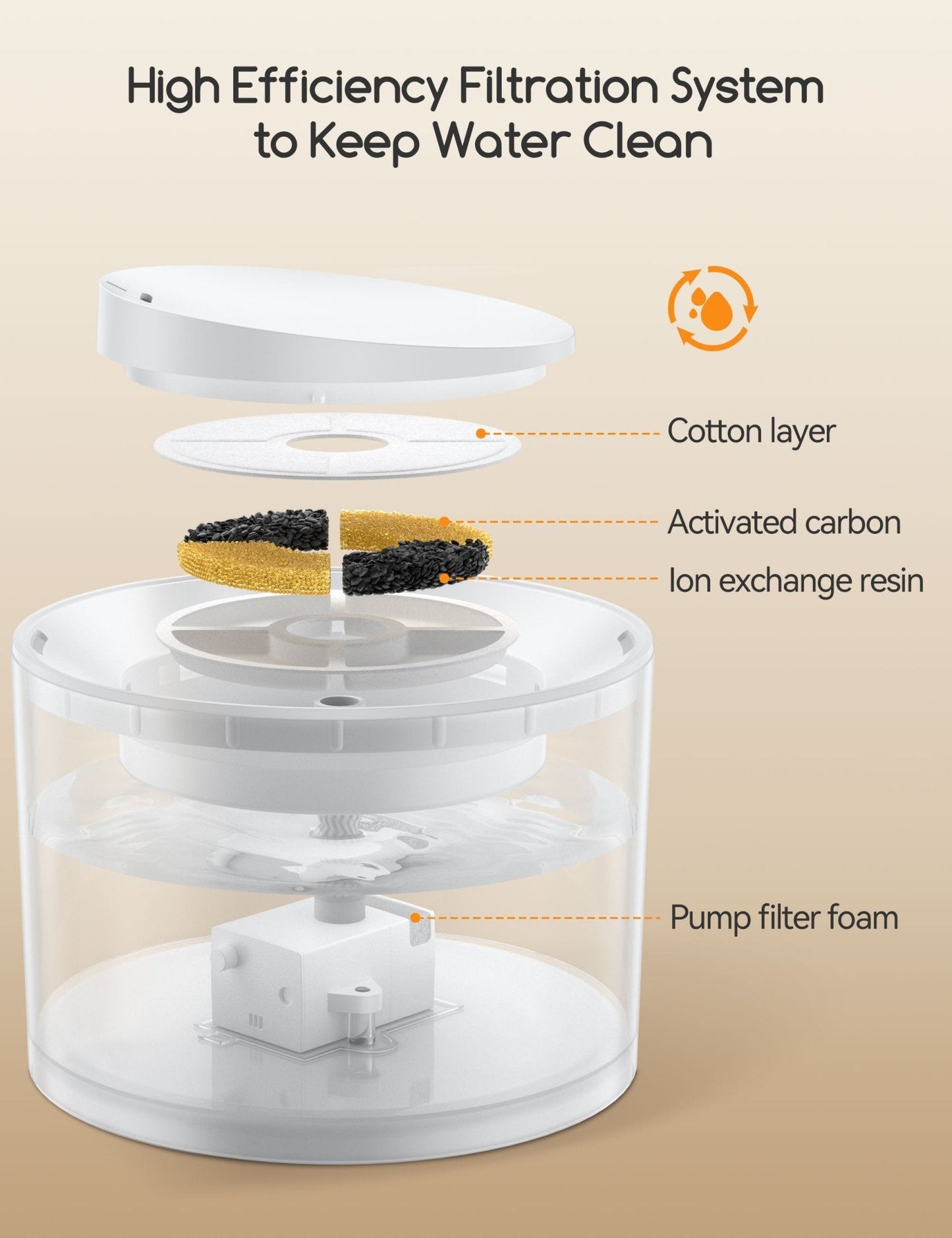 High Efficiency Filtration System to Keep Water Clean

Cotton layer

Activated carbon

Ion exchange resin

Pump filter foam