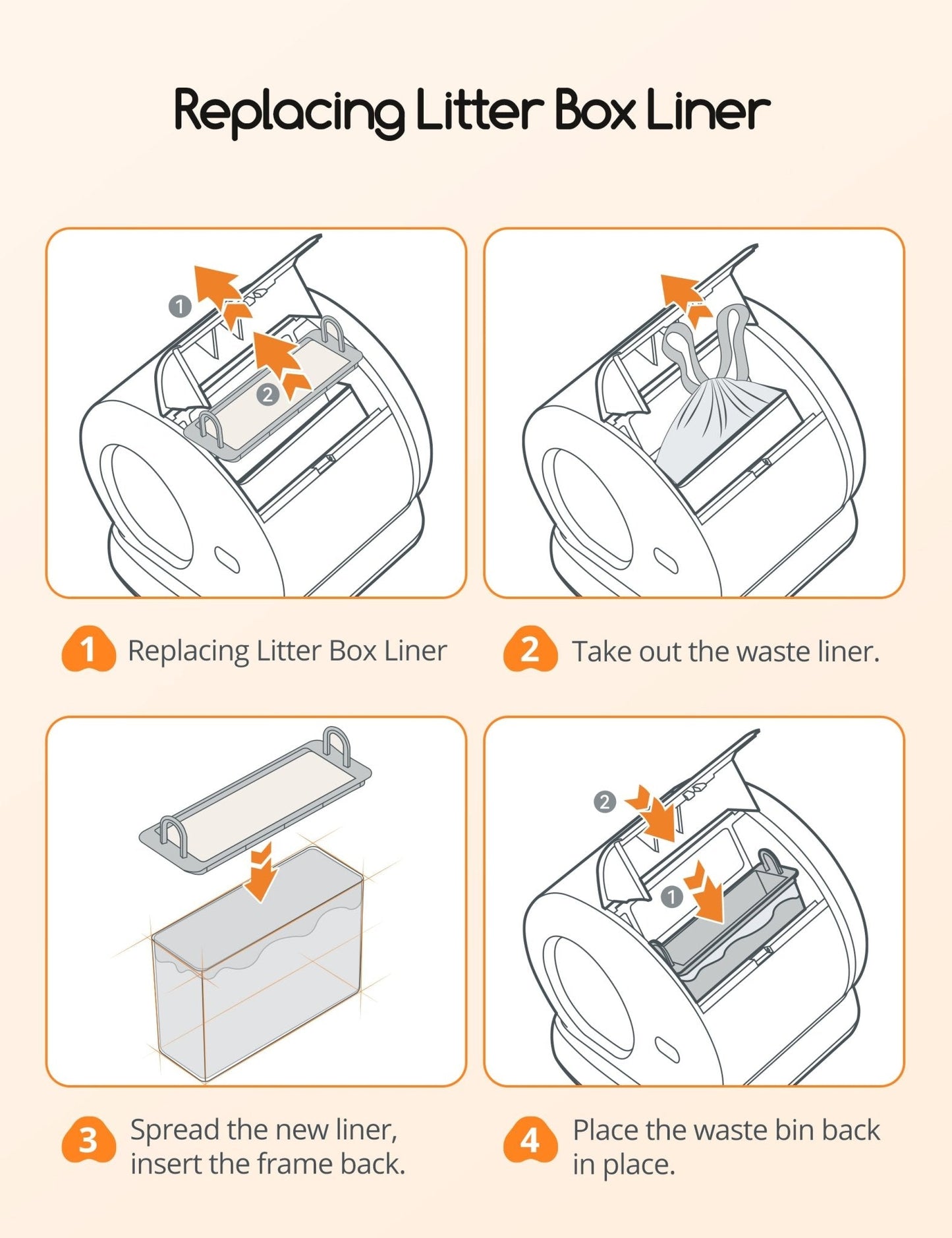 Replacing Litter Box Liner

1

2

1 Replacing Litter Box Liner

2 Take out the waste liner.

2

1

3 Spread the new liner, insert the frame back.

4 Place the waste bin back in place.